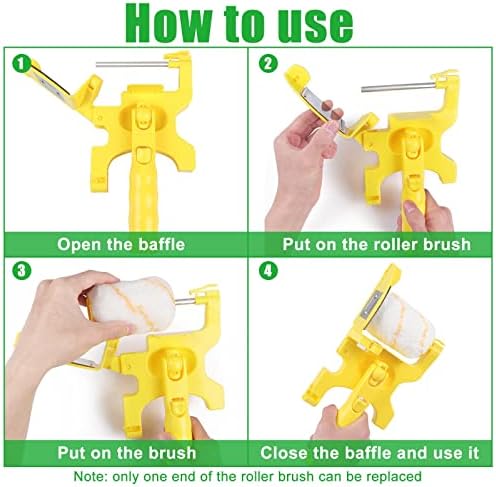 How to use

1

Open the baffle

2

Put on the roller brush

3

Put on the brush

4

Close the baffle and use it

Note: only one end of the roller brush can be replaced