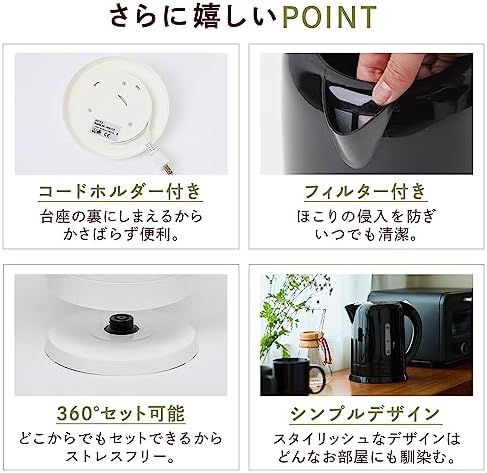 さらに嬉しいPOINT

コードホルダー付き

台座の裏にしまえるから かさばらず便利。

フィルター付き

ほこりの侵入を防ぎ いつでも清潔。

360°セット可能

どこからでもセットできるから ストレスフリー。

シンプルデザイン

スタイリッシュなデザインは どんなお部屋にも馴染む。