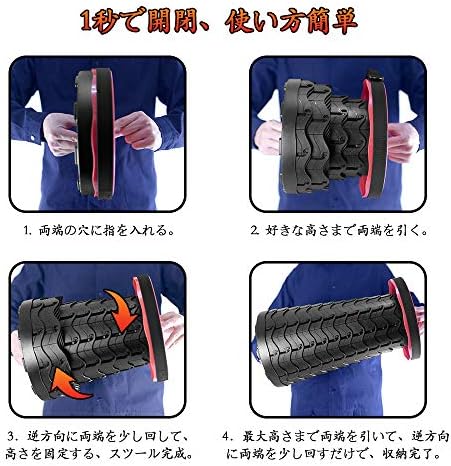 1秒で開閉、使い方簡単

1. 両端の穴に指を入れる。

2. 好きな高さまで両端を引く。

3. 逆方向に両端を少し回して、高さを固定する、スツール完成。

4. 最大高さまで両端を引いて、逆方向に両端を少し回すだけで、収納完了。