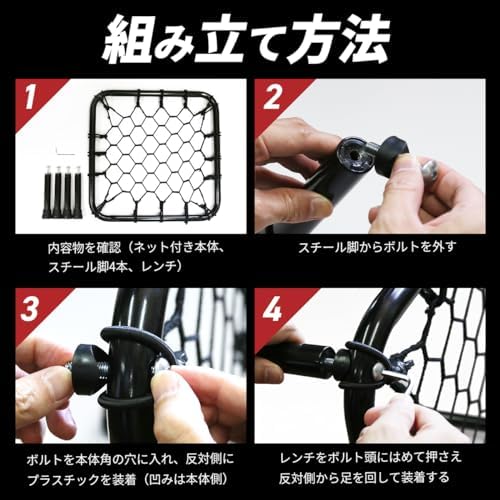 組み立て方法

1

内容物を確認（ネット付き本体、スチール脚4本、レンチ）

2

スチール脚からボルトを外す

3

ボルトを本体角の穴に入れ、反対側にプラスチックを装着（凹みは本体側）

4

レンチをボルト頭にはめて押さえ反対側から足を回して装着する