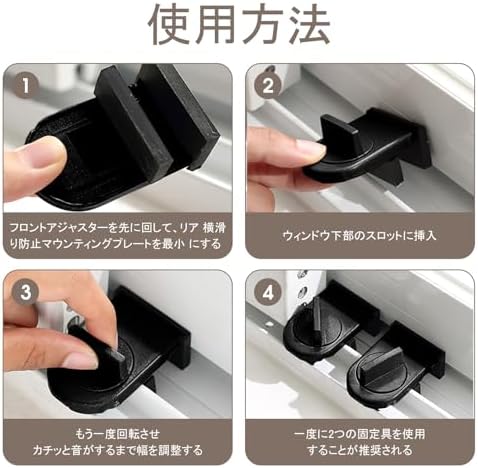 使用方法

1

フロントアジャスターを先に回して、リア 横滑り防止マウンティングプレートを最小 にする

2

ウィンドウ下部のスロットに挿入

3

もう一度回転させ
カチッと音がするまで幅を調整する

4

一度に2つの固定具を使用
することが推奨される