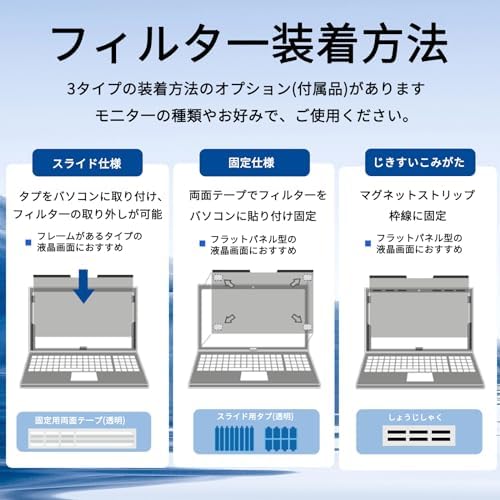 フィルター装着方法

3タイプの装着方法のオプション(付属品)があります
モニターの種類やお好みで、ご使用ください。

スライド仕様

タブをパソコンに取り付け、フィルターの取り外しが可能

フレームがあるタイプの液晶画面におすすめ

固定用両面テープ(透明)

固定仕様

両面テープでフィルターをパソコンに貼り付け固定

フラットパネル型の液晶画面におすすめ

スライド用タブ(透明)

じきすいこみがた

マグネットストリップ枠線に固定

フラットパネル型の液晶画面におすすめ

しょうじしゃく