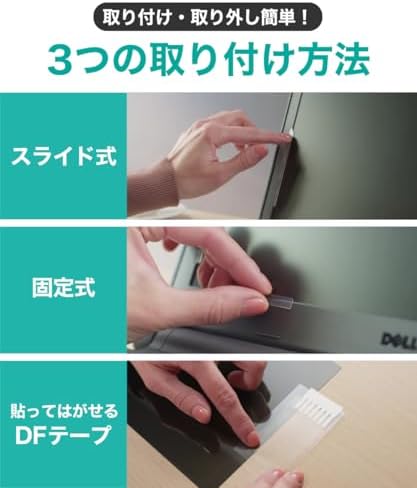 取り付け・取り外し簡単！

3つの取り付け方法

スライド式

固定式

DELL

貼ってはがせる
DFテープ